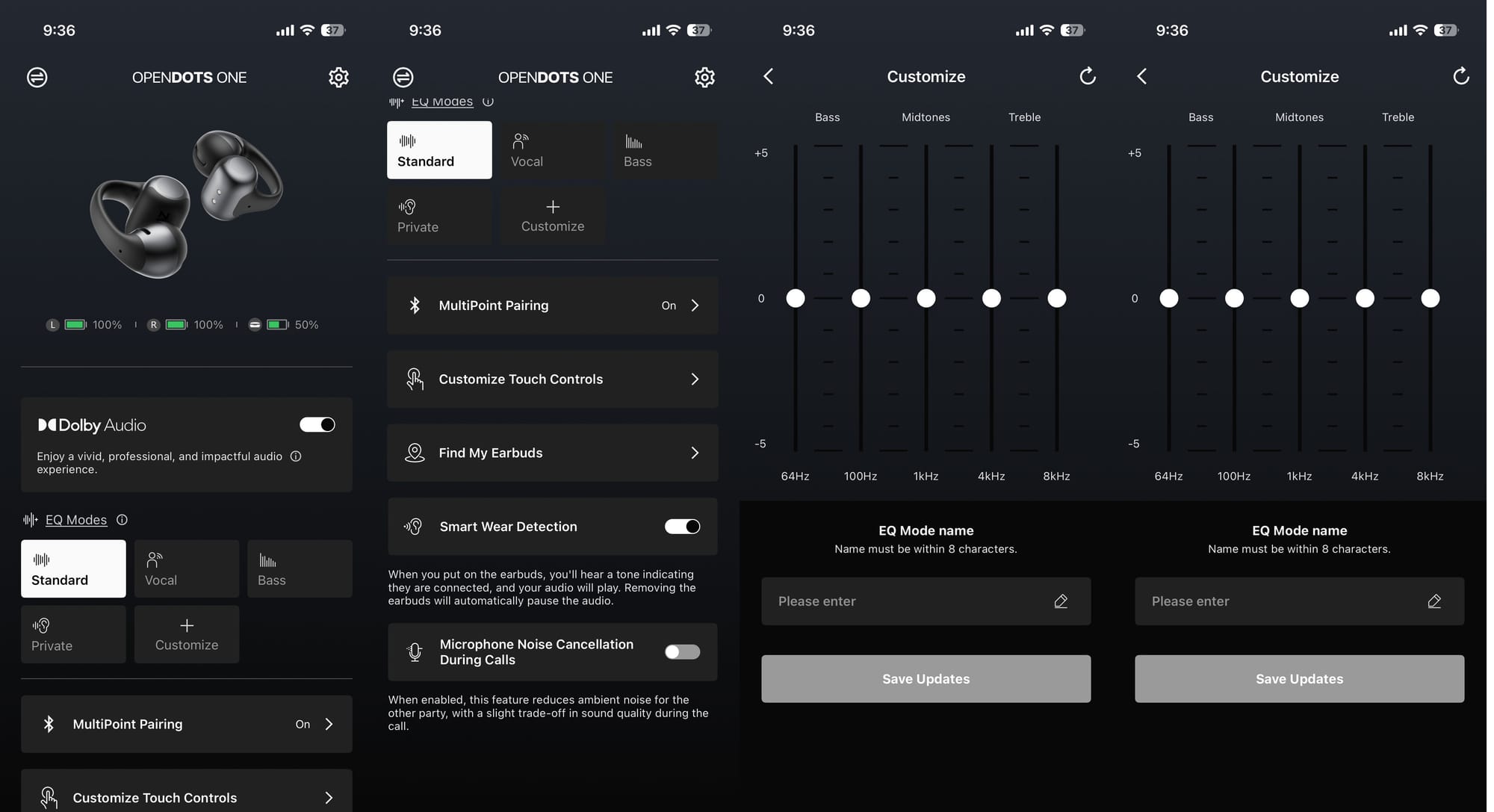 9:36

37

OPENDOTS ONE

L 100% R 100% 50%

Dolby Audio

Enjoy a vivid, professional, and impactful audio experience.

EQ Modes

Standard

Vocal

Bass

Private

Customize

MultiPoint Pairing On

Customize Touch Controls

9:36

37

OPENDOTS ONE

EQ Modes

Standard

Vocal

Bass

Private

Customize

MultiPoint Pairing On

Customize Touch Controls

Find My Earbuds

Smart Wear Detection

When you put on the earbuds, you'll hear a tone indicating they are connected, and your audio will play. Removing the earbuds will automatically pause the audio.

Microphone Noise Cancellation During Calls

When enabled, this feature reduces ambient noise for the other party, with a slight trade-off in sound quality during the call.

9:36

37

Customize

Bass Midtones Treble

+5

0

-5

64Hz 100Hz 1kHz 4kHz 8kHz

EQ Mode name

Name must be within 8 characters.

Please enter

Save Updates

9:36

37

Customize

Bass Midtones Treble

+5

0

-5

64Hz 100Hz 1kHz 4kHz 8kHz

EQ Mode name

Name must be within 8 characters.

Please enter

Save Updates